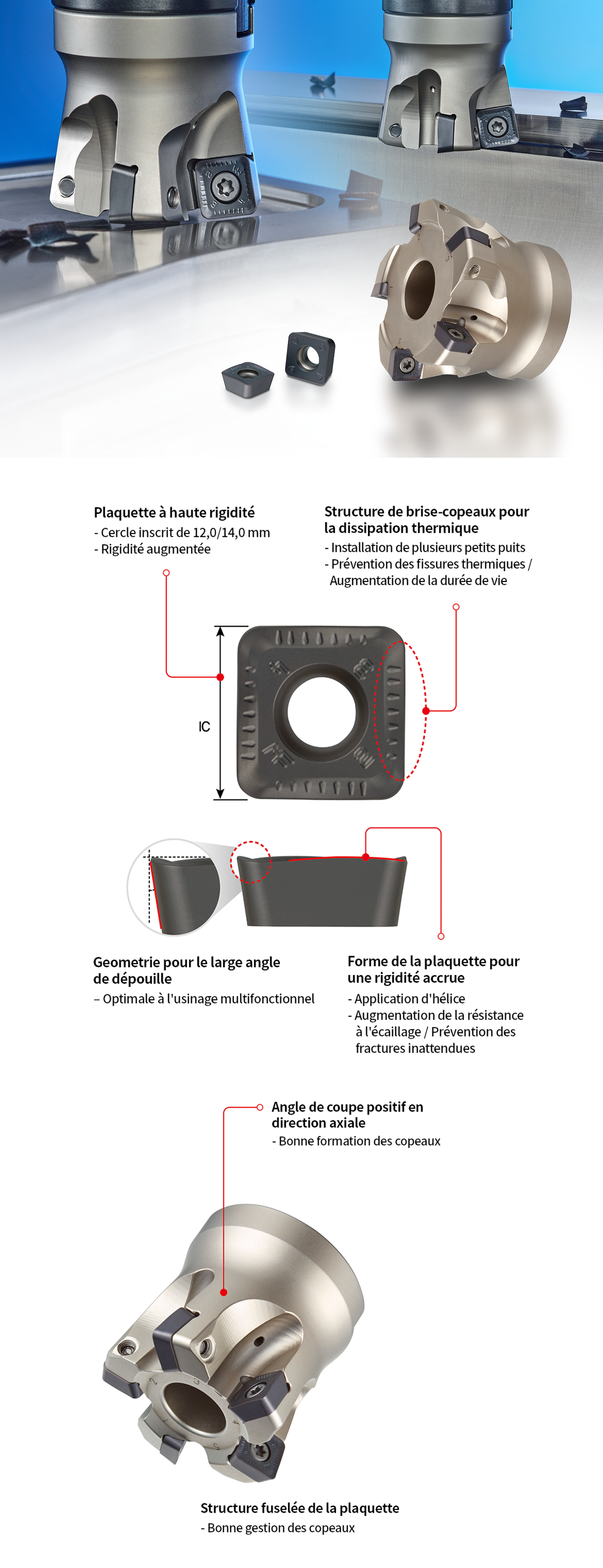 Plaquette à haute rigidité
- Cercle inscrit de 12,0/14,0 mm
- Rigidité augmentée

Structure de brise-copeaux pour la dissipation thermique
- Installation de plusieurs petits puits
- Prévention des fissures thermiques / Augmentation de la durée de vie

IC

Geometrie pour le large angle de dépouille
– Optimale à l'usinage multifonctionnel

Forme de la plaquette pour une rigidité accrue
- Application d'hélice
- Augmentation de la résistance à l'écaillage / Prévention des fractures inattendues

Angle de coupe positif en direction axiale
- Bonne formation des copeaux

Structure fuselée de la plaquette
- Bonne gestion des copeaux