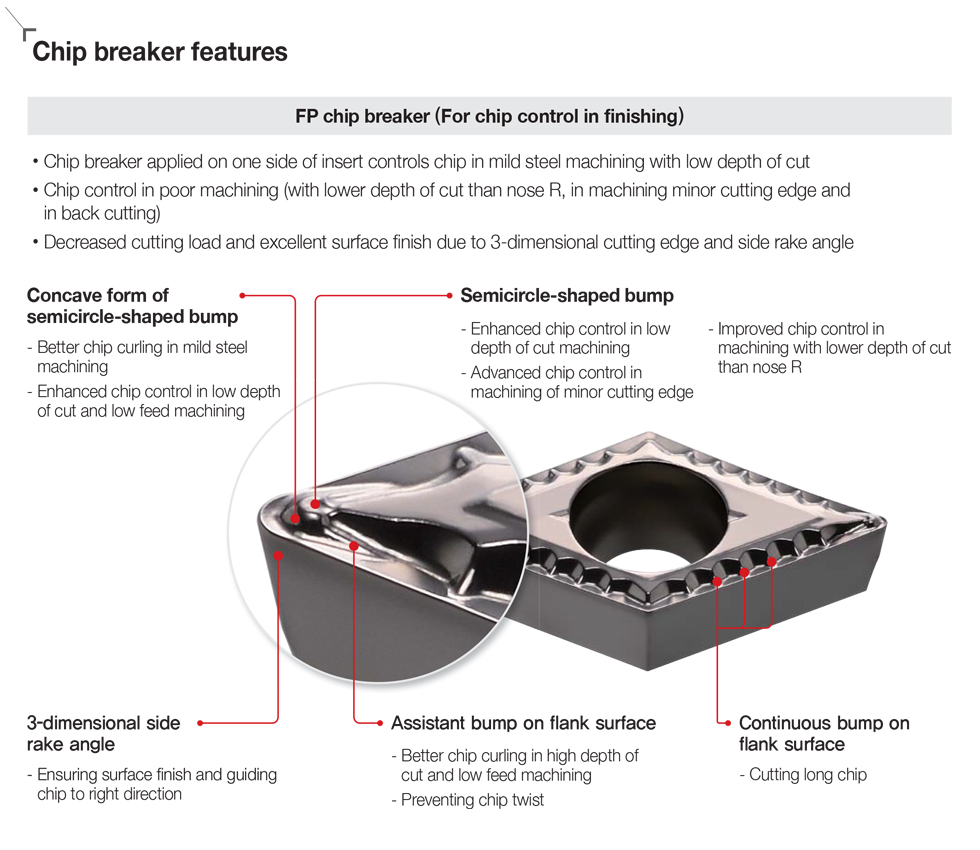 Chip breaker features

FP chip breaker (For chip control in finishing)

• Chip breaker applied on one side of insert controls chip in mild steel machining with low depth of cut
• Chip control in poor machining (with lower depth of cut than nose R, in machining minor cutting edge and in back cutting)
• Decreased cutting load and excellent surface finish due to 3-dimensional cutting edge and side rake angle

Concave form of semicircle-shaped bump
- Better chip curling in mild steel machining
- Enhanced chip control in low depth of cut and low feed machining

Semicircle-shaped bump
- Enhanced chip control in low depth of cut machining
- Advanced chip control in machining of minor cutting edge
- Improved chip control in machining with lower depth of cut than nose R

3-dimensional side rake angle
- Ensuring surface finish and guiding chip to right direction

Assistant bump on flank surface
- Better chip curling in high depth of cut and low feed machining
- Preventing chip twist

Continuous bump on flank surface
- Cutting long chip