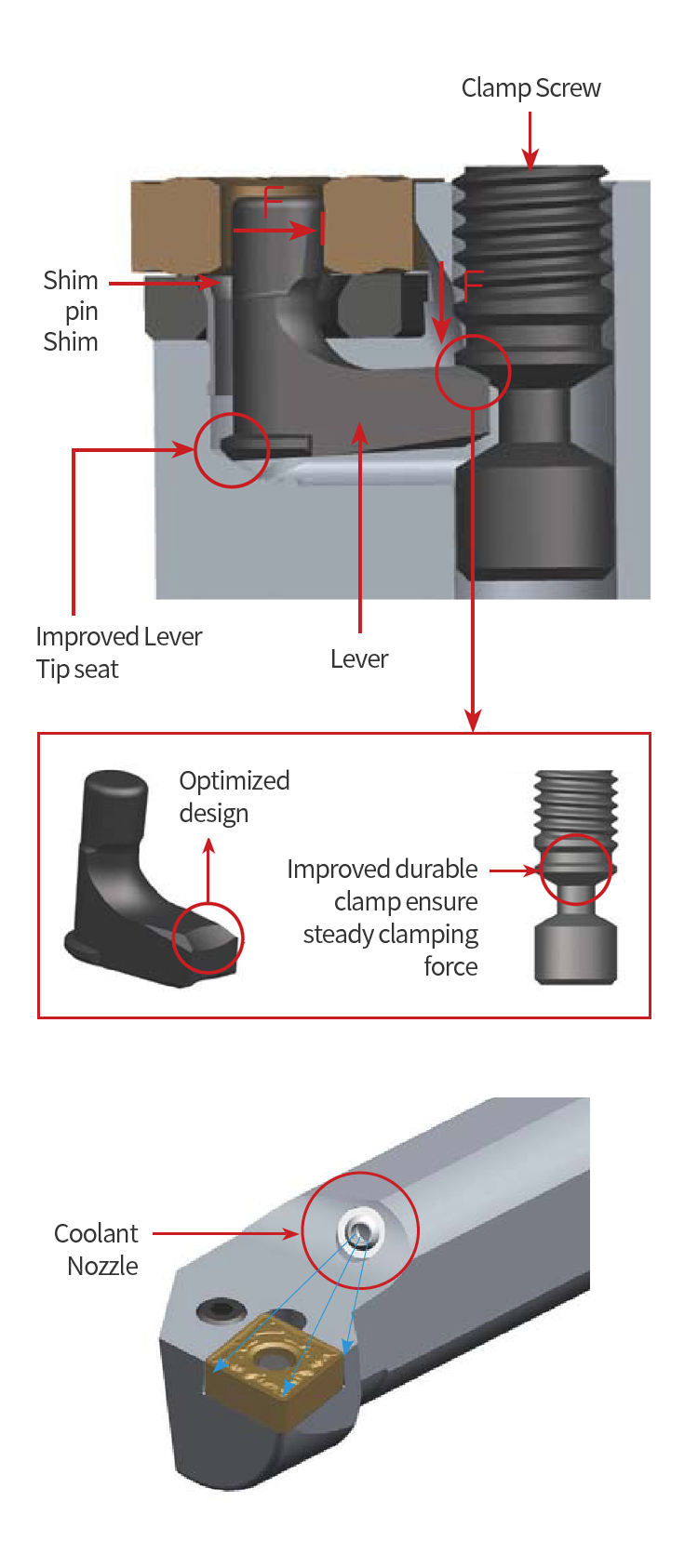 Clamp Screw

F

F

Shim pin
Shim

Improved Lever Tip seat

Lever

Optimized design

Improved durable clamp ensure steady clamping force

Coolant Nozzle