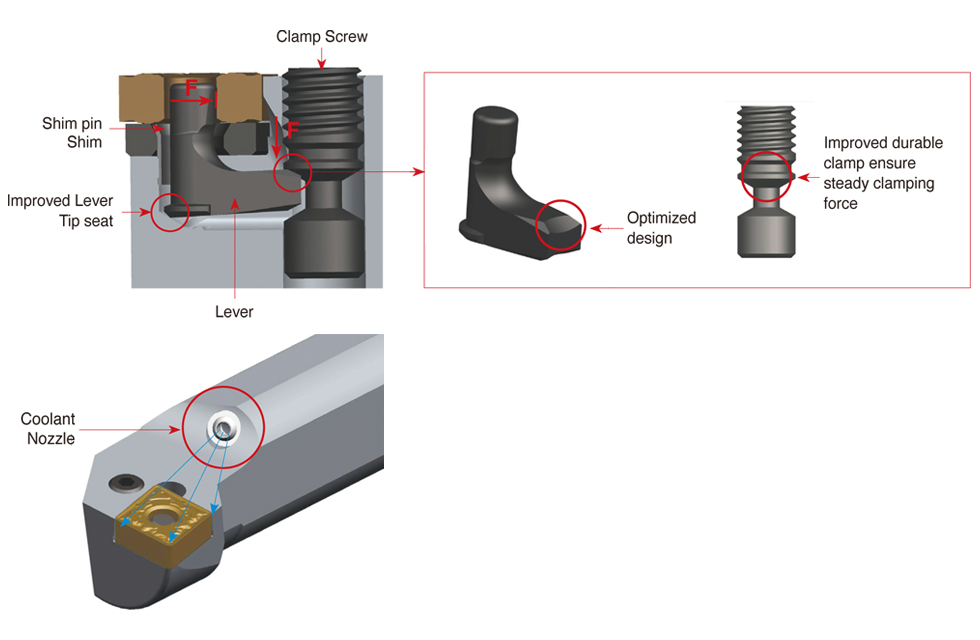 Clamp Screw

F

F

Shim pin
Shim

Improved Lever
Tip seat

Lever

Optimized design

Improved durable clamp ensure steady clamping force

Coolant Nozzle