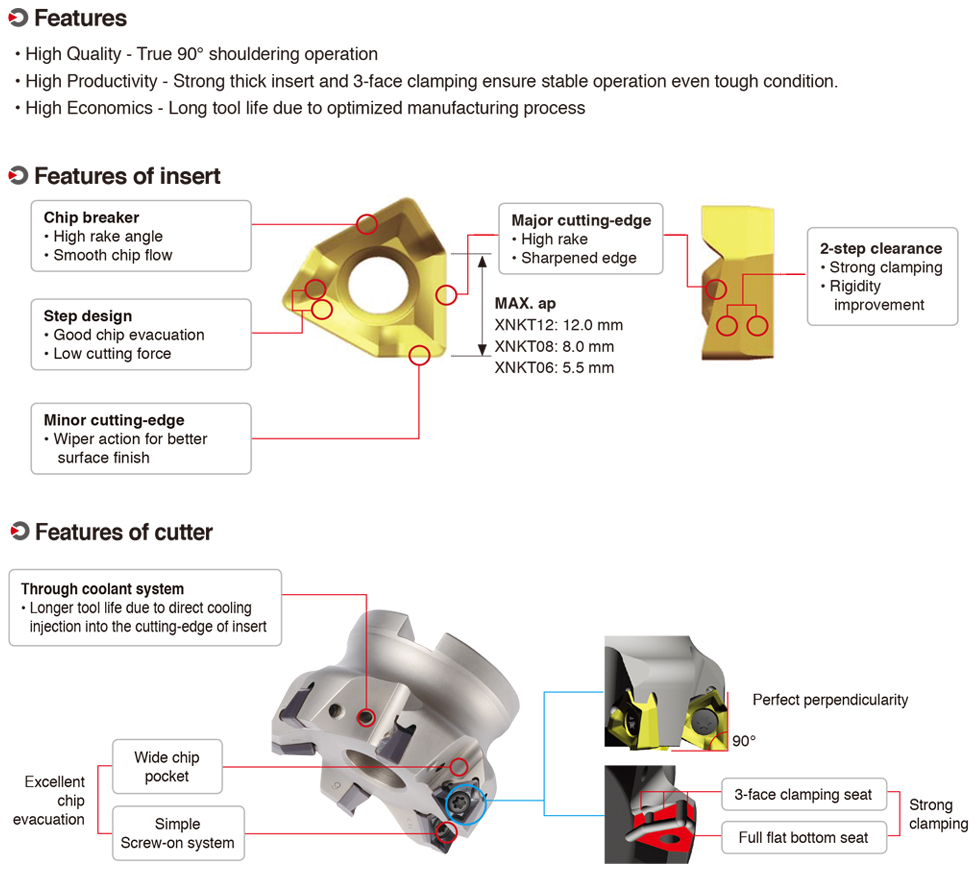 Features

• High Quality - True 90° shouldering operation
• High Productivity - Strong thick insert and 3-face clamping ensure stable operation even tough condition.
• High Economics - Long tool life due to optimized manufacturing process

Features of insert

Chip breaker
• High rake angle
• Smooth chip flow

Step design
• Good chip evacuation
• Low cutting force

Minor cutting-edge
• Wiper action for better surface finish

Major cutting-edge
• High rake
• Sharpened edge

MAX. ap
XNKT12: 12.0 mm
XNKT08: 8.0 mm
XNKT06: 5.5 mm

2-step clearance
• Strong clamping
• Rigidity improvement

Features of cutter

Through coolant system
• Longer tool life due to direct cooling injection into the cutting-edge of insert

Excellent chip evacuation

Wide chip pocket

Simple Screw-on system

Perfect perpendicularity

90°

3-face clamping seat

Full flat bottom seat

Strong clamping